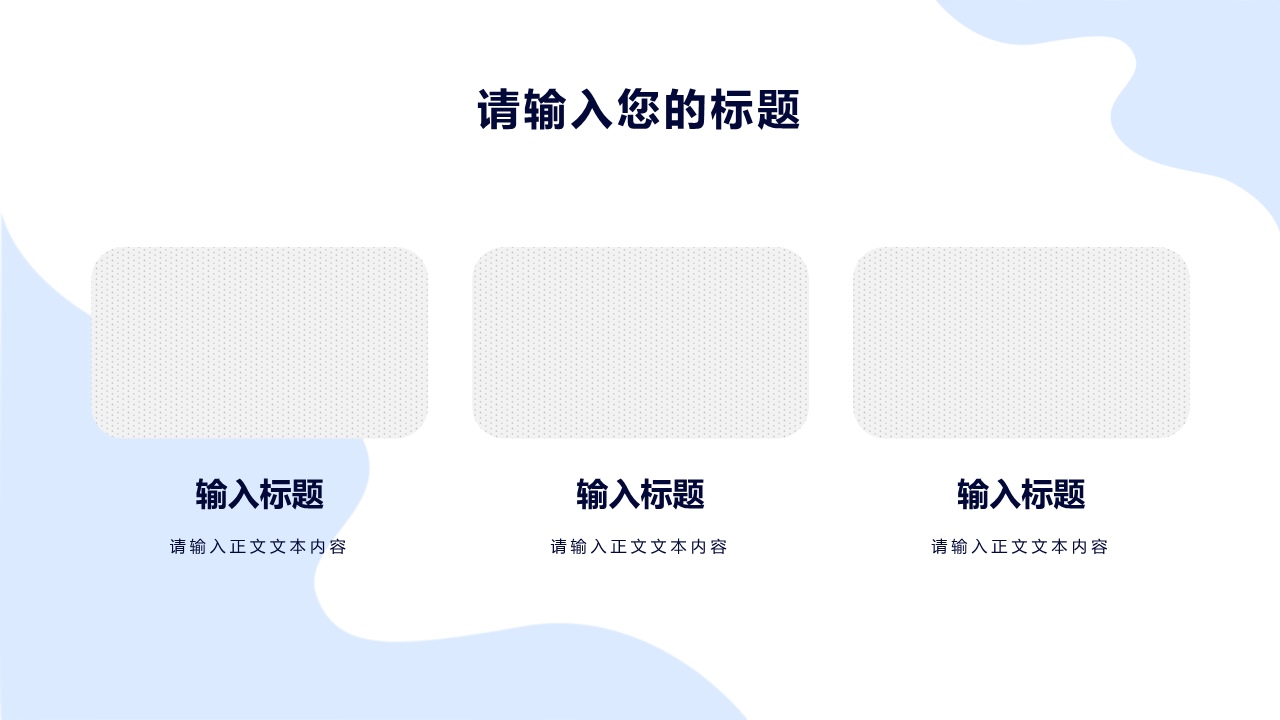 请输入您的标题

输入标题

请输入正文文本内容

输入标题

请输入正文文本内容

输入标题

请输入正文文本内容